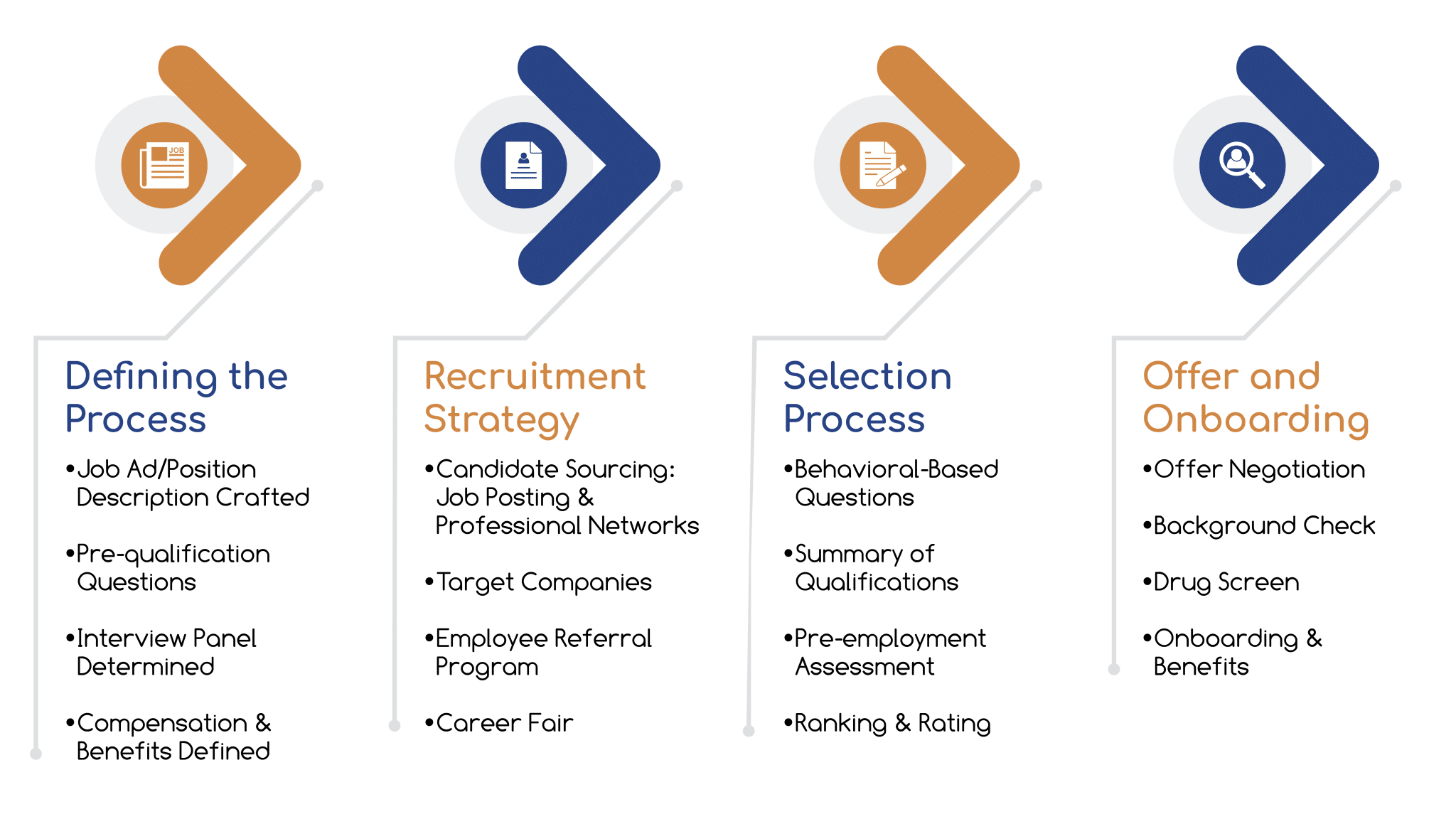 JOB

Defining the Process

•Job Ad/Position Description Crafted

•Pre-qualification Questions

•Interview Panel Determined

•Compensation & Benefits Defined

Recruitment Strategy

•Candidate Sourcing: Job Posting & Professional Networks

•Target Companies

•Employee Referral Program

•Career Fair

Selection Process

•Behavioral-Based Questions

•Summary of Qualifications

•Pre-employment Assessment

•Ranking & Rating

Offer and Onboarding

•Offer Negotiation

•Background Check

•Drug Screen

•Onboarding & Benefits